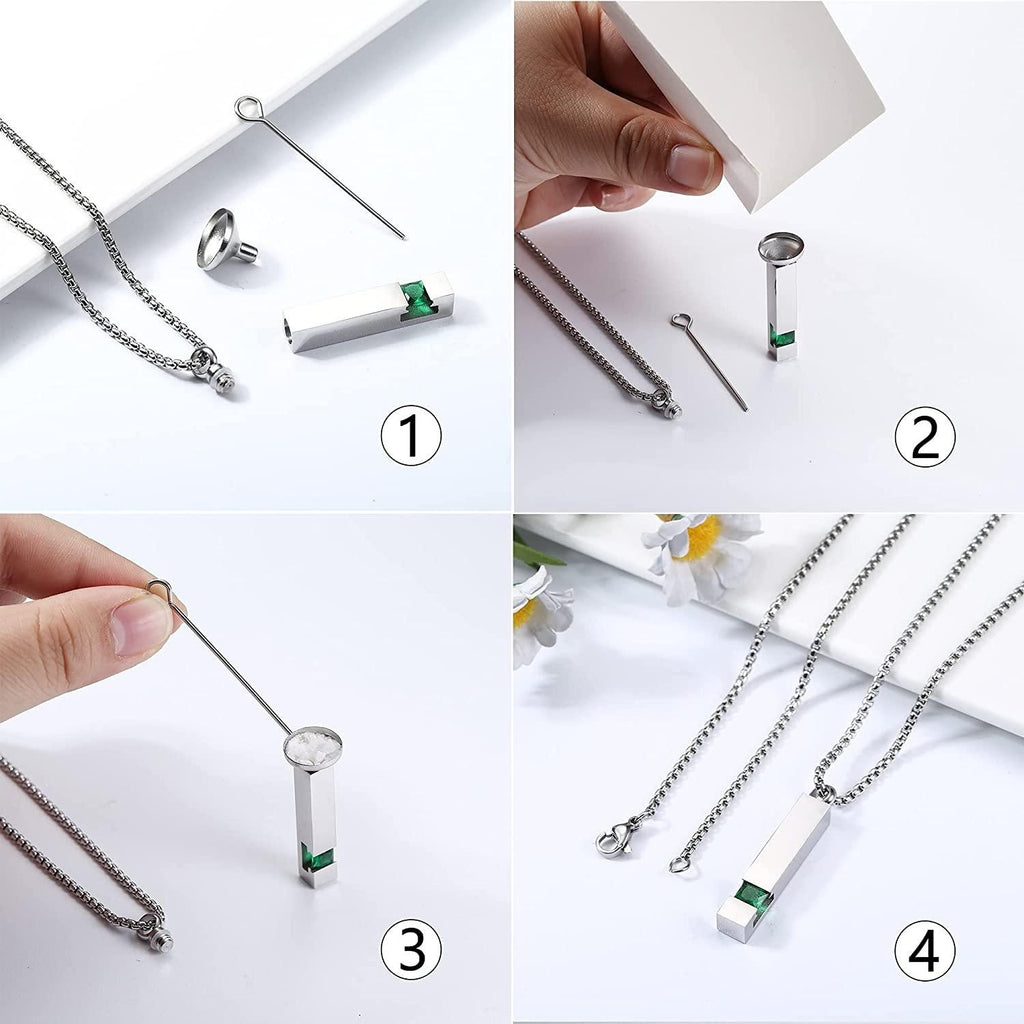 ①

②

③

④